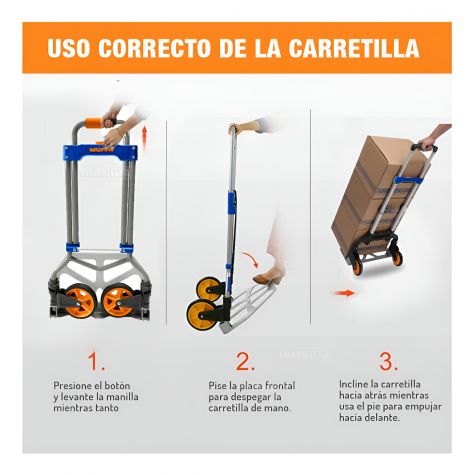 USO CORRECTO DE LA CARRETILLA

WADFOW

1.

Presione el botón y levante la manilla mientras tanto

2.

Pise la placa frontal para despegar la carretilla de mano.

3.

Incline la carretilla hacia atrás mientras usa el pie para empujar hacia delante.