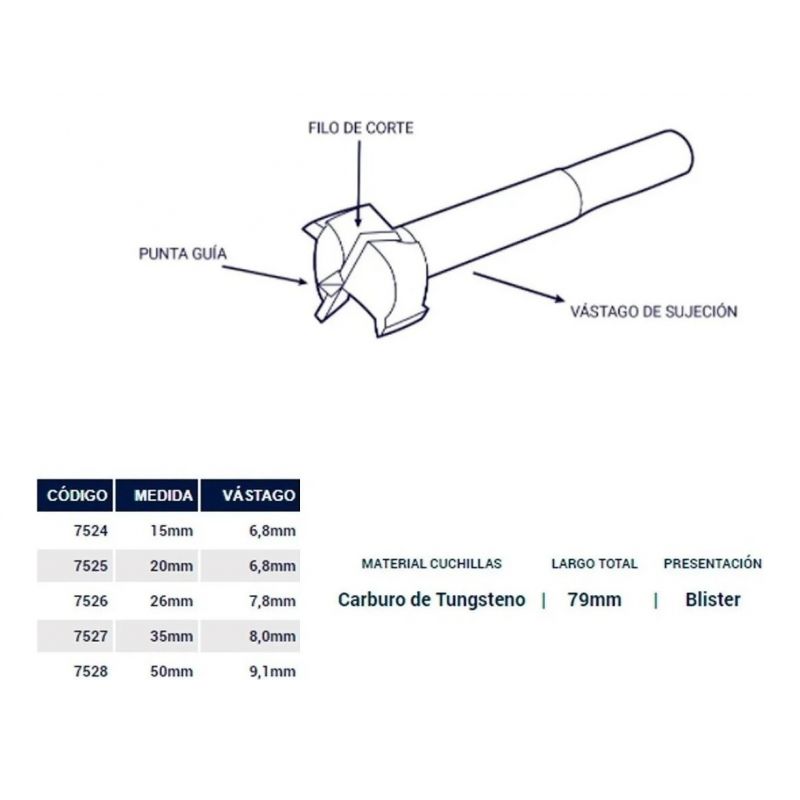 FILO DE CORTE

PUNTA GUÍA

VÁSTAGO DE SUJECIÓN

| CÓDIGO | MEDIDA | VÁSTAGO |
|---|---|---|
| 7524 | 15mm | 6,8mm |
| 7525 | 20mm | 6,8mm |
| 7526 | 26mm | 7,8mm |
| 7527 | 35mm | 8,0mm |
| 7528 | 50mm | 9,1mm |

| MATERIAL CUCHILLAS | LARGO TOTAL | PRESENTACIÓN |
|---|---|---|
| Carburo de Tungsteno | 79mm | Blister |