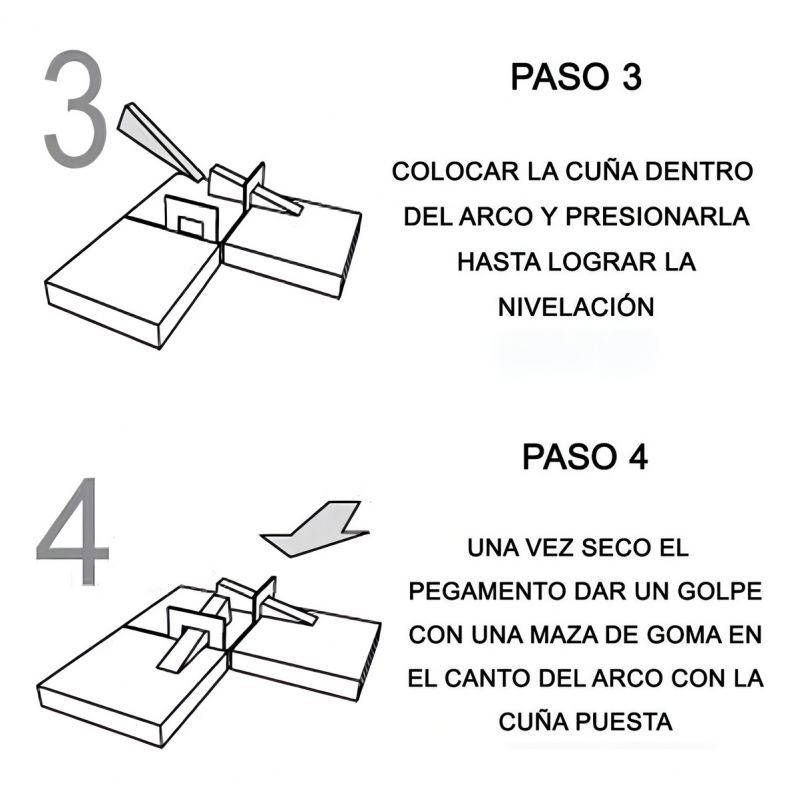 3

PASO 3

COLOCAR LA CUÑA DENTRO DEL ARCO Y PRESIONARLA HASTA LOGRAR LA NIVELACIÓN

4

PASO 4

UNA VEZ SECO EL PEGAMENTO DAR UN GOLPE CON UNA MAZA DE GOMA EN EL CANTO DEL ARCO CON LA CUÑA PUESTA