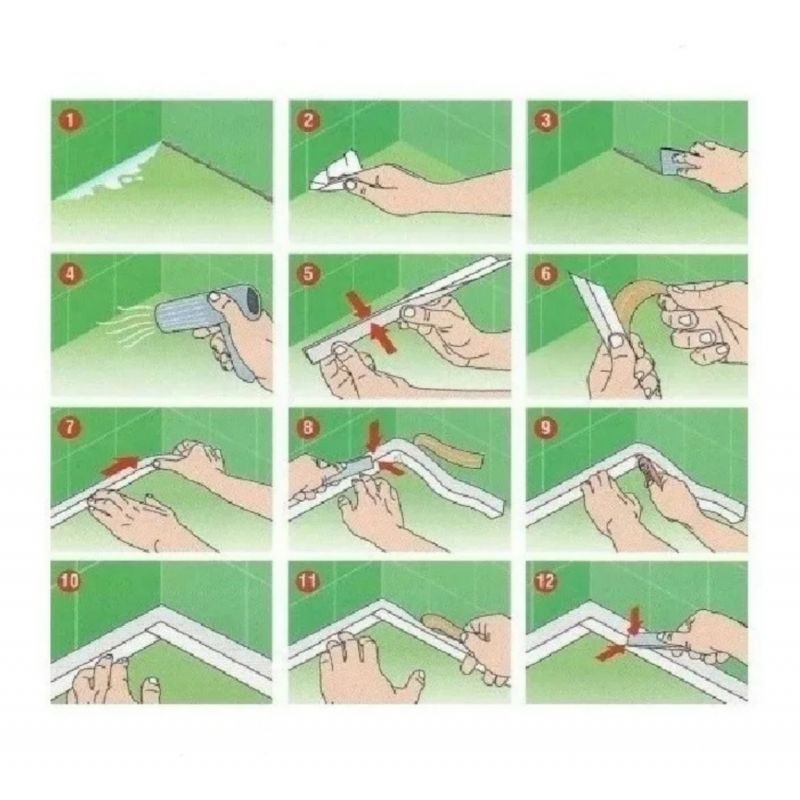 1
2
3
4
5
6
7
8
9
10
11
12