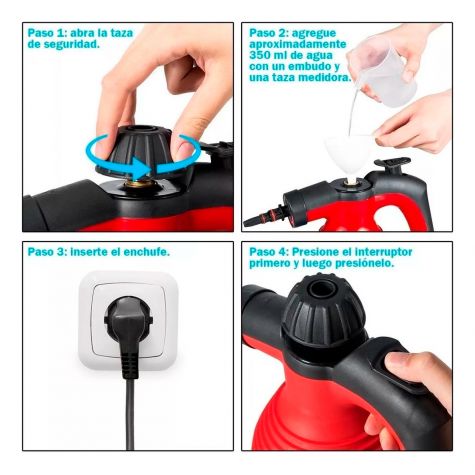 Paso 1: abra la taza de seguridad.

Paso 2: agregue aproximadamente 350 ml de agua con un embudo y una taza medidora.

Paso 3: inserte el enchufe.

Paso 4: Presione el interruptor primero y luego presiónelo.