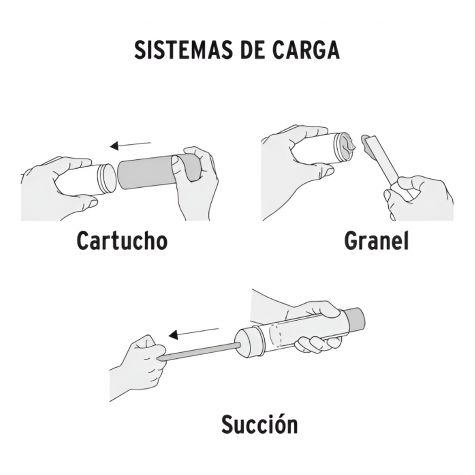 SISTEMAS DE CARGA

Cartucho

Granel

Succión