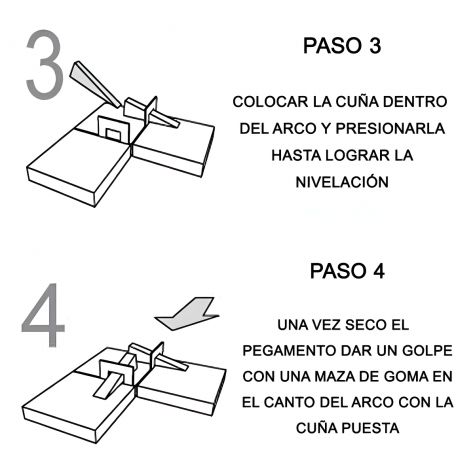 3

PASO 3

COLOCAR LA CUÑA DENTRO DEL ARCO Y PRESIONARLA HASTA LOGRAR LA NIVELACIÓN

4

PASO 4

UNA VEZ SECO EL PEGAMENTO DAR UN GOLPE CON UNA MAZA DE GOMA EN EL CANTO DEL ARCO CON LA CUÑA PUESTA