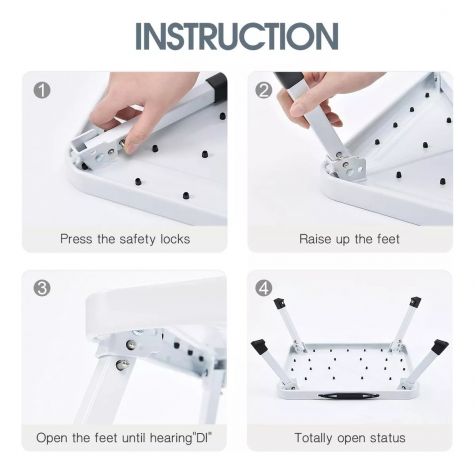 INSTRUCTION

1

Press the safety locks

2

Raise up the feet

3

Open the feet until hearing"DI"

4

Totally open status