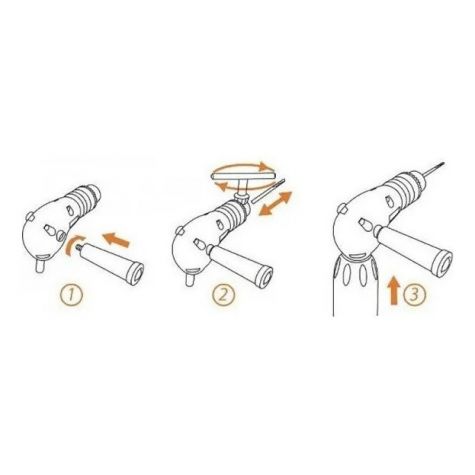 1

2

3